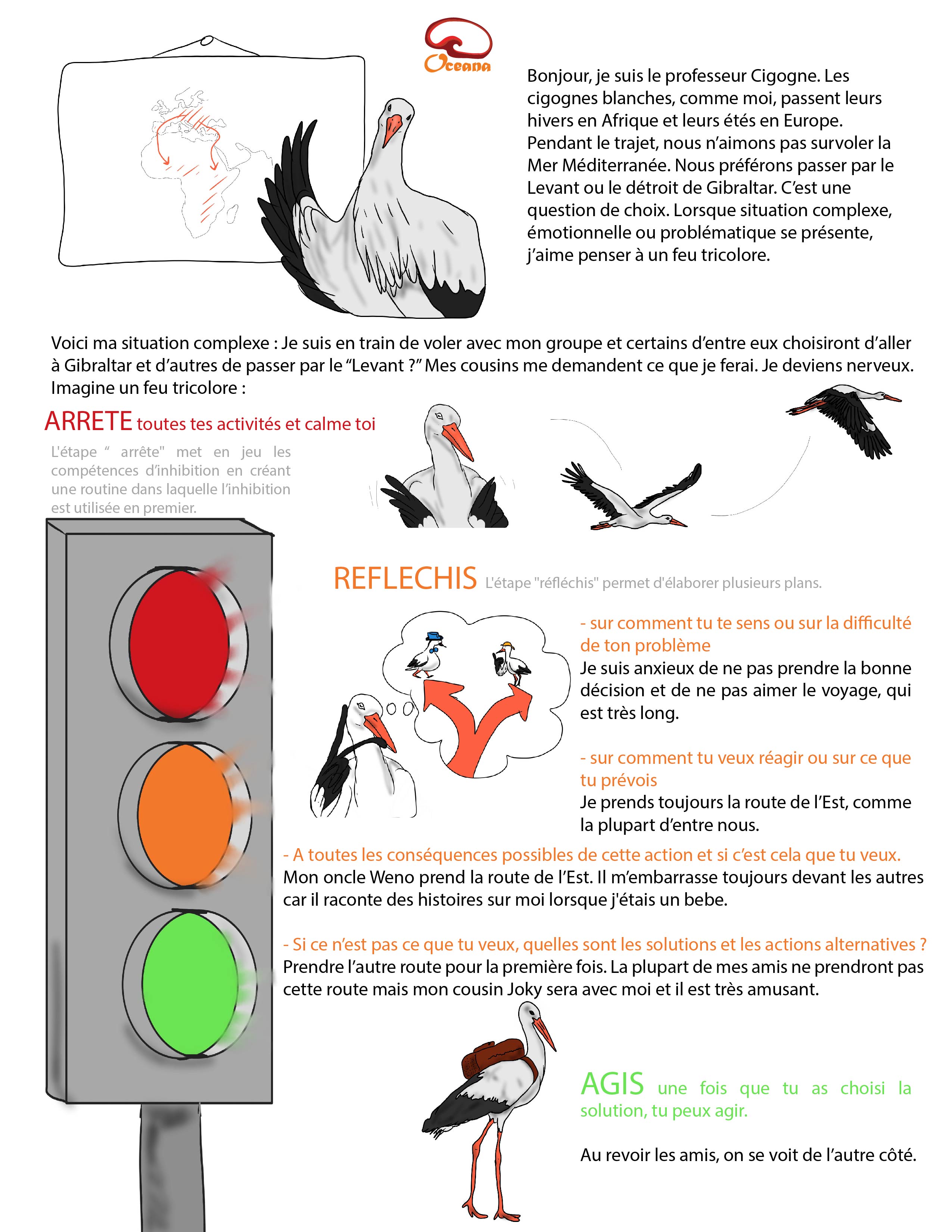 Oceana

Bonjour, je suis le professeur Cigogne. Les cigognes blanches, comme moi, passent leurs hivers en Afrique et leurs étés en Europe. Pendant le trajet, nous n'aimons pas survoler la Mer Méditerranée. Nous préférons passer par le Levant ou le détroit de Gibraltar. C'est une question de choix. Lorsque situation complexe, émotionnelle ou problématique se présente, j'aime penser à un feu tricolore.

Voici ma situation complexe : Je suis en train de voler avec mon groupe et certains d'entre eux choisiront d'aller à Gibraltar et d'autres de passer par le "Levant ?" Mes cousins me demandent ce que je ferai. Je deviens nerveux. Imagine un feu tricolore :

ARRETE toutes tes activités et calme toi

L'étape " arrête" met en jeu les compétences d'inhibition en créant une routine dans laquelle l'inhibition est utilisée en premier.

REFLECHIS L'étape "réfléchis" permet d'élaborer plusieurs plans.

- sur comment tu te sens ou sur la difficulté de ton problème
Je suis anxieux de ne pas prendre la bonne décision et de ne pas aimer le voyage, qui est très long.

- sur comment tu veux réagir ou sur ce que tu prévois
Je prends toujours la route de l'Est, comme la plupart d'entre nous.

- A toutes les conséquences possibles de cette action et si c'est cela que tu veux.
Mon oncle Weno prend la route de l'Est. Il m'embarrasse toujours devant les autres car il raconte des histoires sur moi lorsque j'étais un bebe.

- Si ce n'est pas ce que tu veux, quelles sont les solutions et les actions alternatives ?
Prendre l'autre route pour la première fois. La plupart de mes amis ne prendront pas cette route mais mon cousin Joky sera avec moi et il est très amusant.

AGIS une fois que tu as choisi la solution, tu peux agir.

Au revoir les amis, on se voit de l'autre côté.